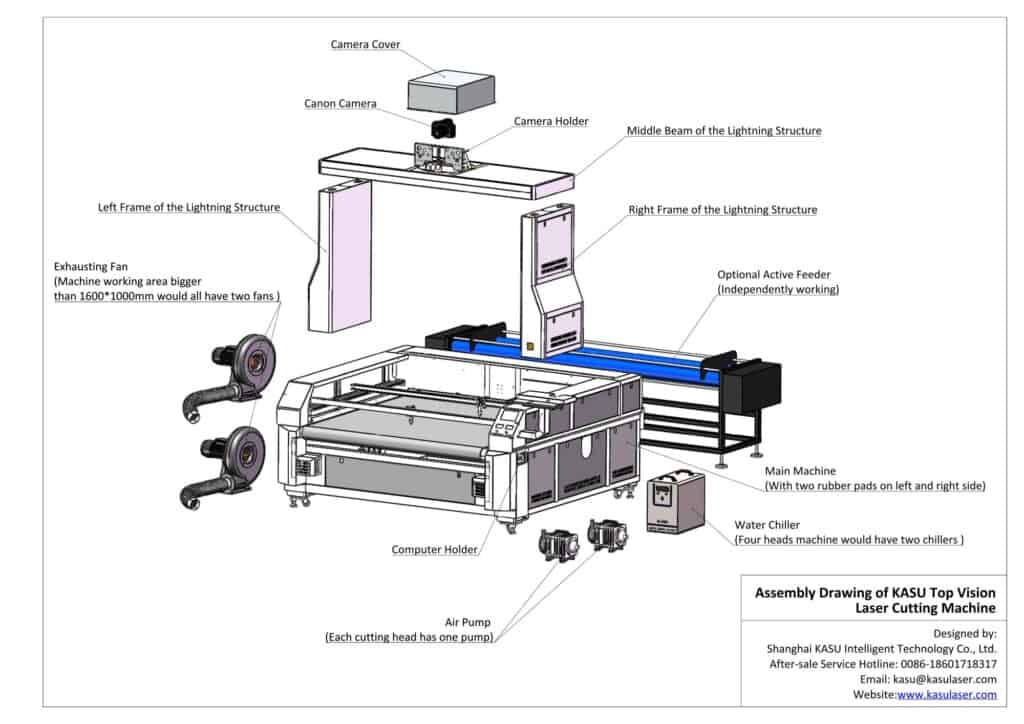 Camera Cover

Canon Camera

Camera Holder

Middle Beam of the Lightning Structure

Left Frame of the Lightning Structure

Right Frame of the Lightning Structure

Exhausting Fan
(Machine working area bigger than 1600*1000mm would all have two fans )

Optional Active Feeder
(Independently working)

Main Machine
(With two rubber pads on left and right side)

Water Chiller
(Four heads machine would have two chillers )

Computer Holder

Air Pump
(Each cutting head has one pump)

Assembly Drawing of KASU Top Vision Laser Cutting Machine

Designed by:
Shanghai KASU Intelligent Technology Co., Ltd.
After-sale Service Hotline: 0086-18601718317
Email: kasu@kasulaser.com
Website:www.kasulaser.com